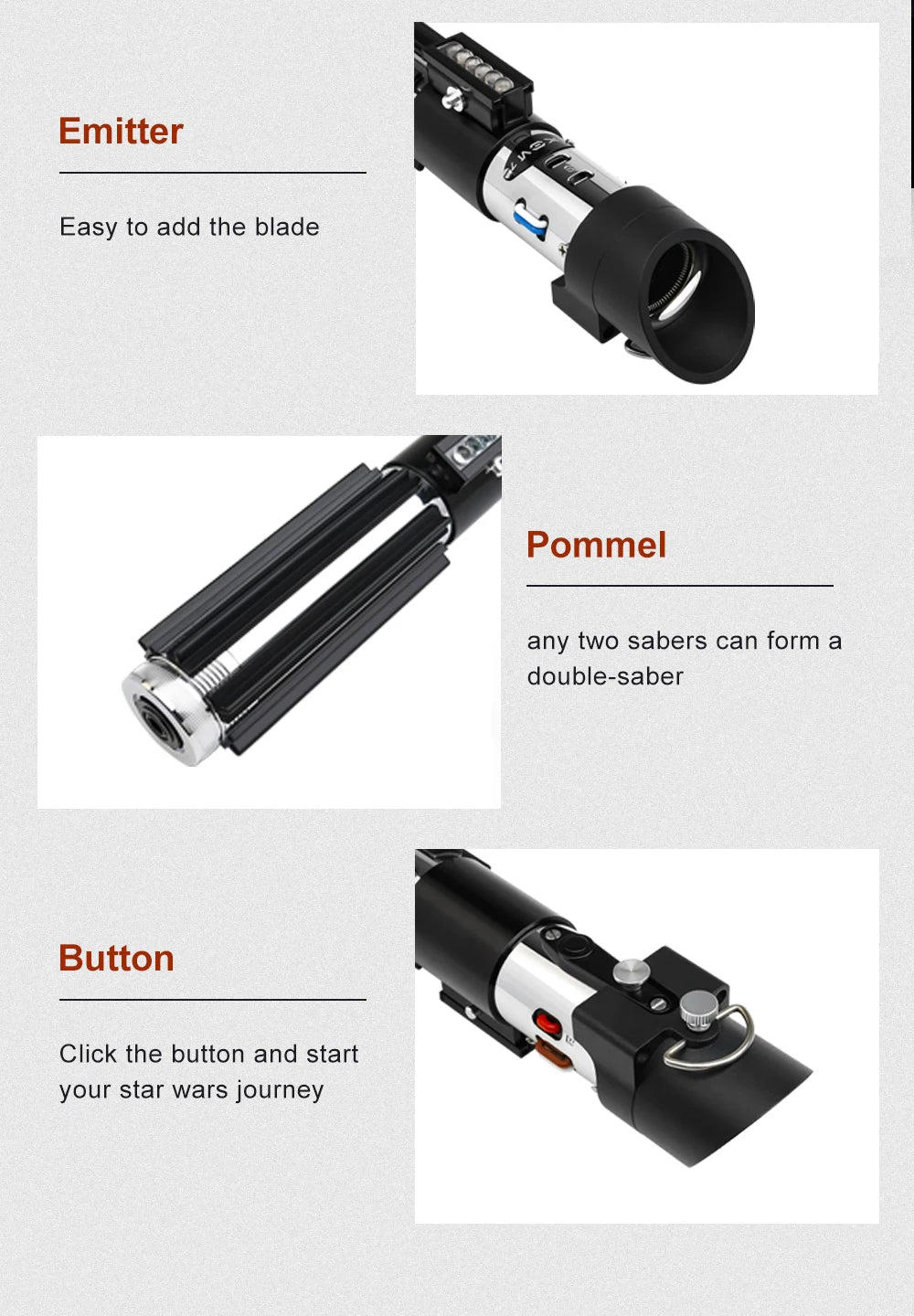 Emitter

Easy to add the blade

Pommel

any two sabers can form a double-saber

Button

Click the button and start your star wars journey