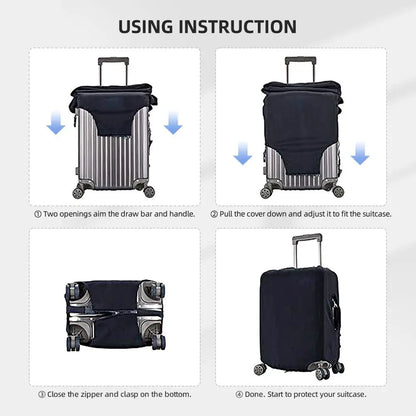 USING INSTRUCTION

① Two openings aim the draw bar and handle.

② Pull the cover down and adjust it to fit the suitcase.

③ Close the zipper and clasp on the bottom.

④ Done. Start to protect your suitcase.